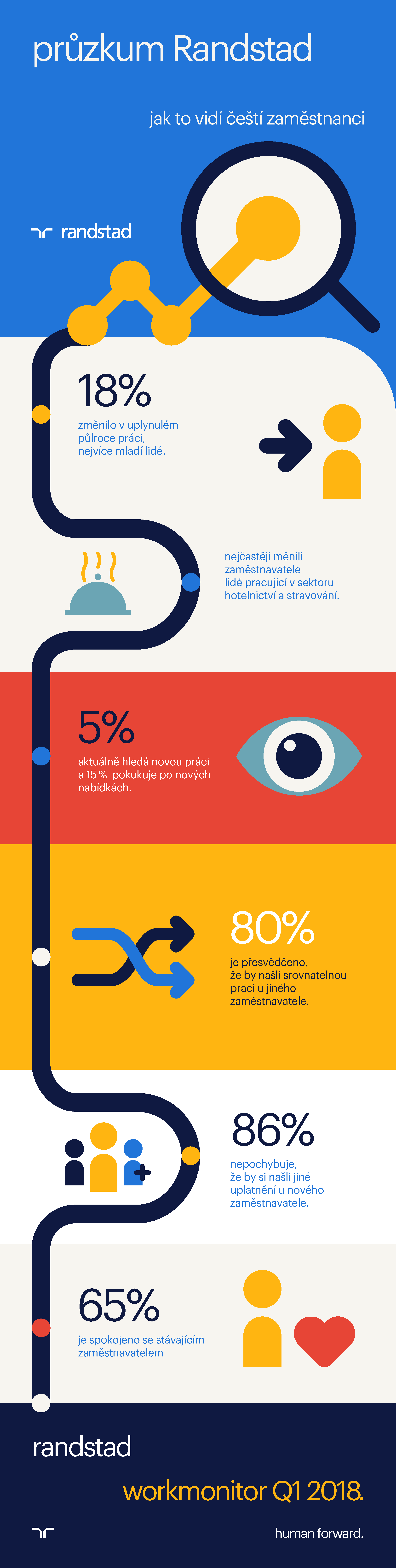 průzkum Randstad

jak to vidí čeští zaměstnanci

randstad

18%

změnilo v uplynulém půlroce práci, nejvíce mladí lidé.

nejčastěji měnili zaměstnavatele lidé pracující v sektoru hotelnictví a stravování.

5%

aktuálně hledá novou práci a 15 % pokukuje po nových nabídkách.

80%

je přesvědčeno, že by našli srovnatelnou práci u jiného zaměstnavatele.

86%

nepochybuje, že by si našli jiné uplatnění u nového zaměstnavatele.

65%

je spokojeno se stávajícím zaměstnavatelem

randstad

workmonitor Q1 2018.

human forward.